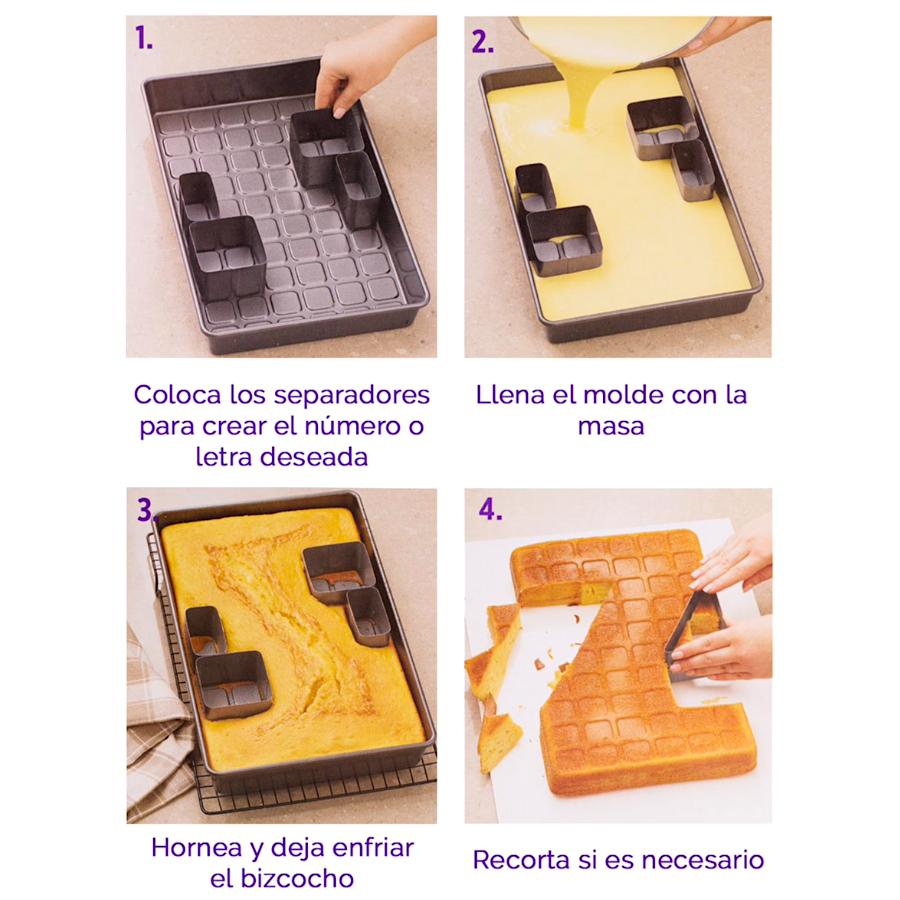 1.

Coloca los separadores para crear el número o letra deseada

2.

Llena el molde con la masa

3.

Hornea y deja enfriar el bizcocho

4.

Recorta si es necesario